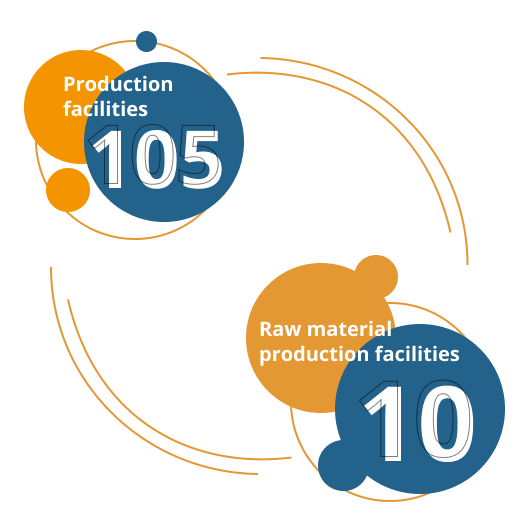 Production facilities
105

Raw material production facilities
10