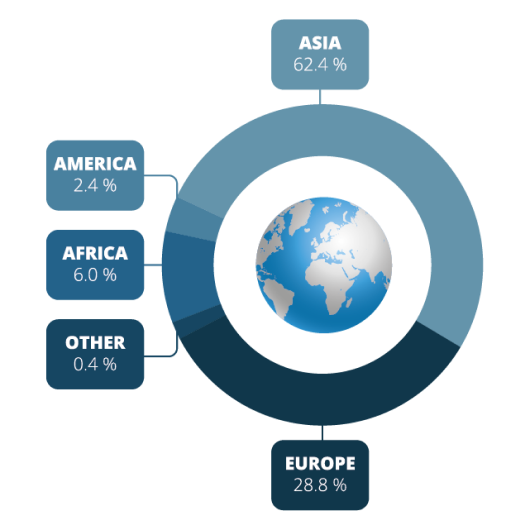 ASIA
62.4 %

AMERICA
2.4 %

AFRICA
6.0 %

OTHER
0.4 %

EUROPE
28.8 %